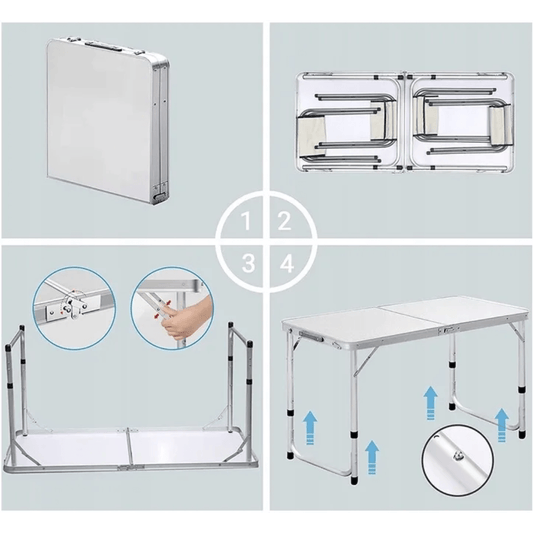 1 2
3 4